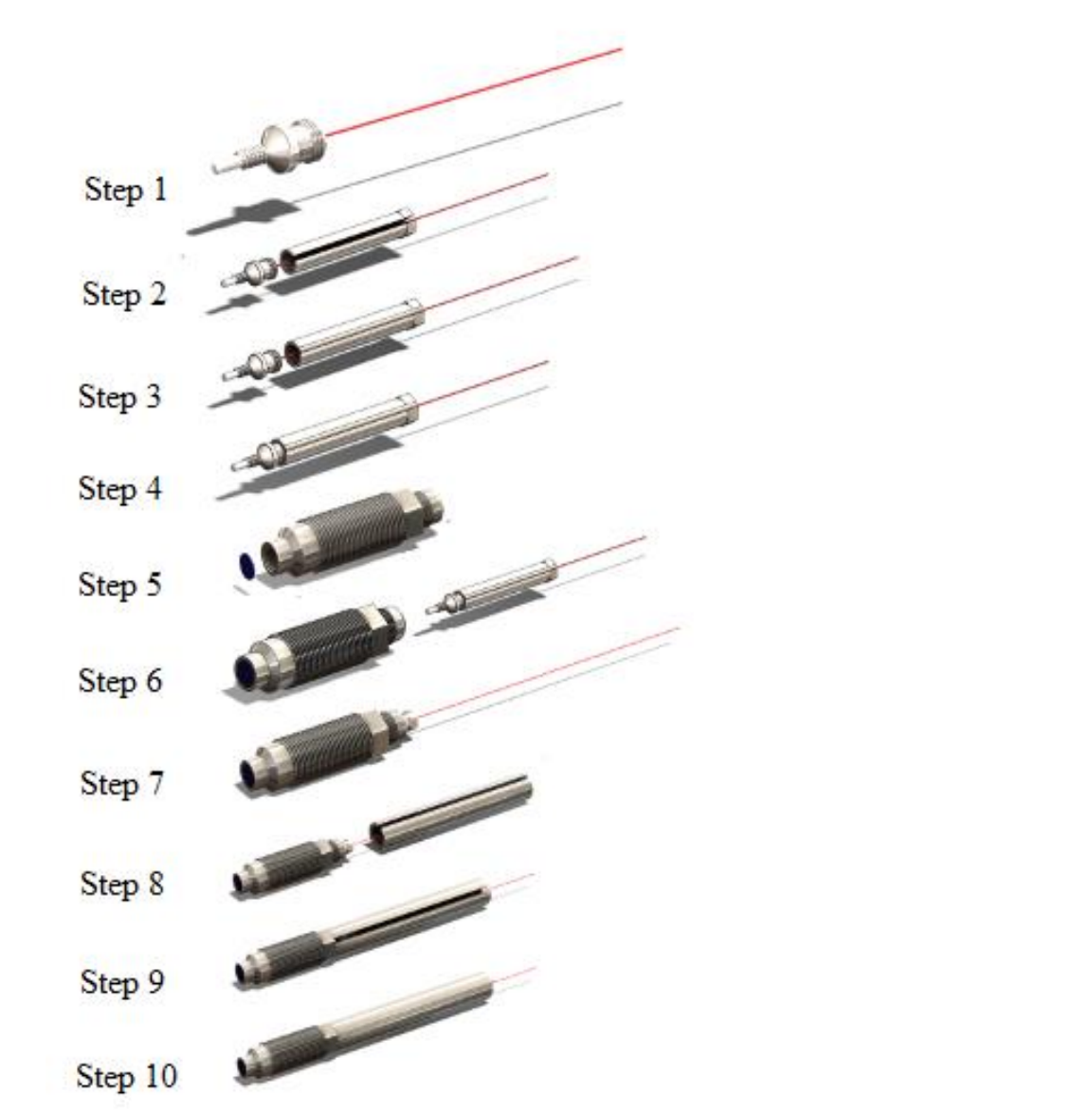 Step 1

Step 2

Step 3

Step 4

Step 5

Step 6

Step 7

Step 8

Step 9

Step 10